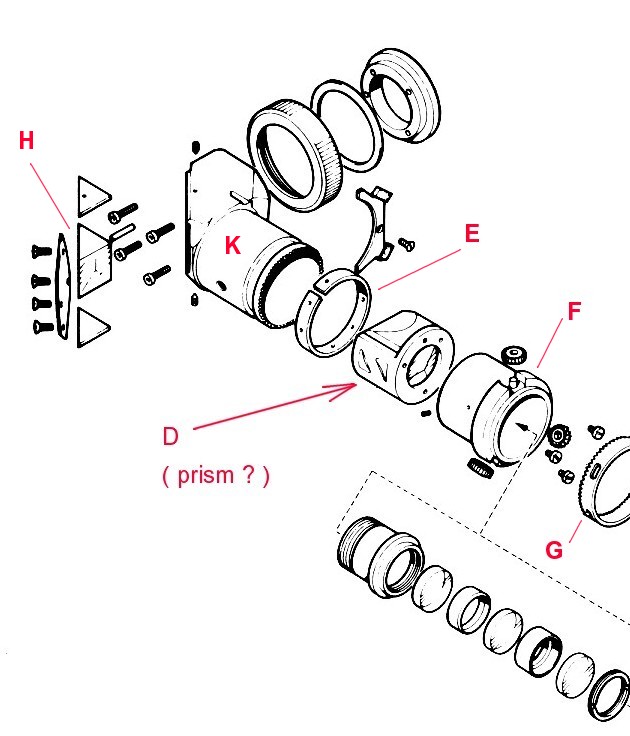 H

K

E

F

D

( prism ? )

G